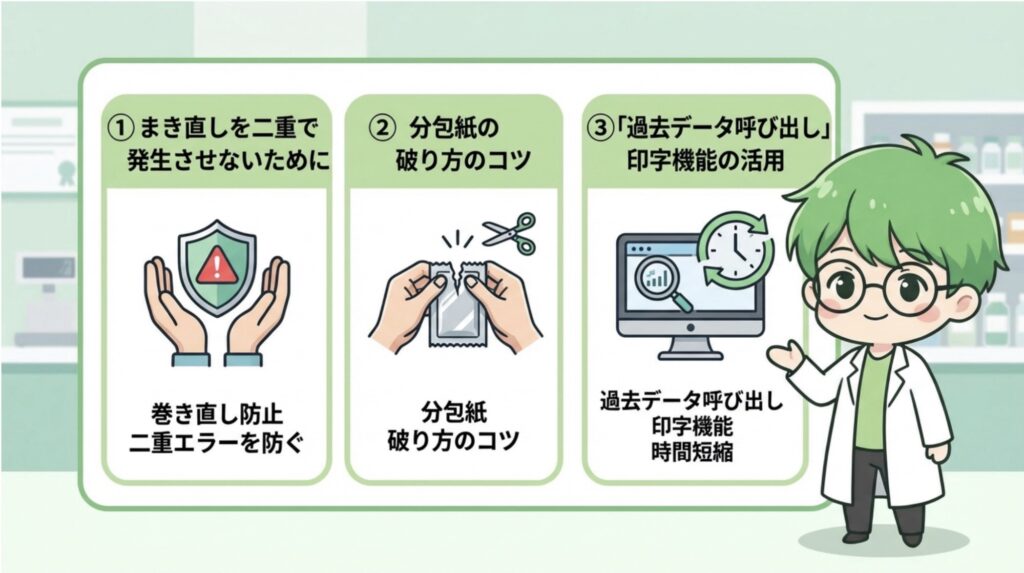 ① まき直しを二重で発生させないために

巻き直し防止
二重エラーを防ぐ

② 分包紙の破り方のコツ

分包紙
破り方のコツ

③「過去データ呼び出し」印字機能の活用

過去データ呼び出し
印字機能
時間短縮