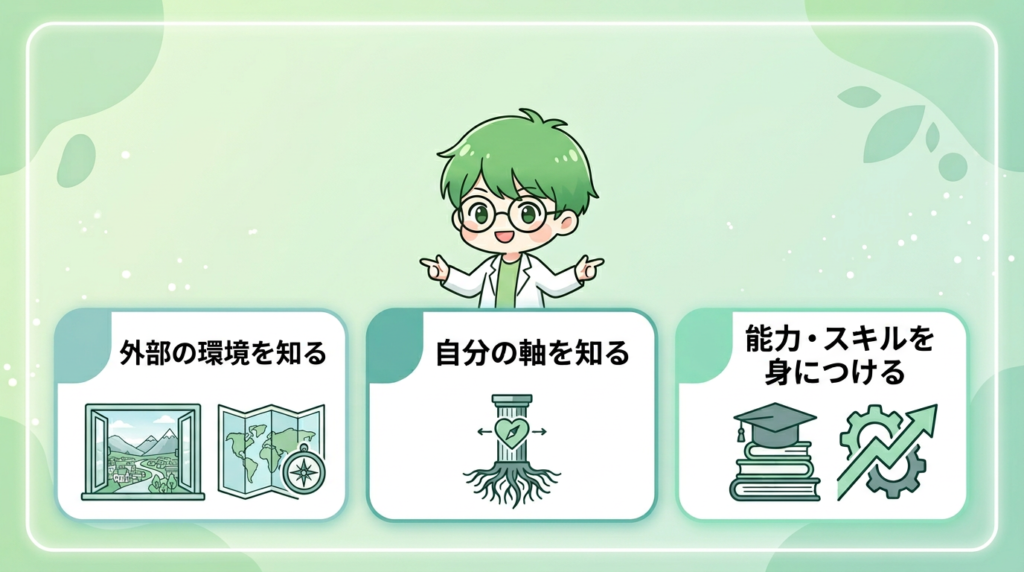 外部の環境を知る

自分の軸を知る

能力・スキルを身につける